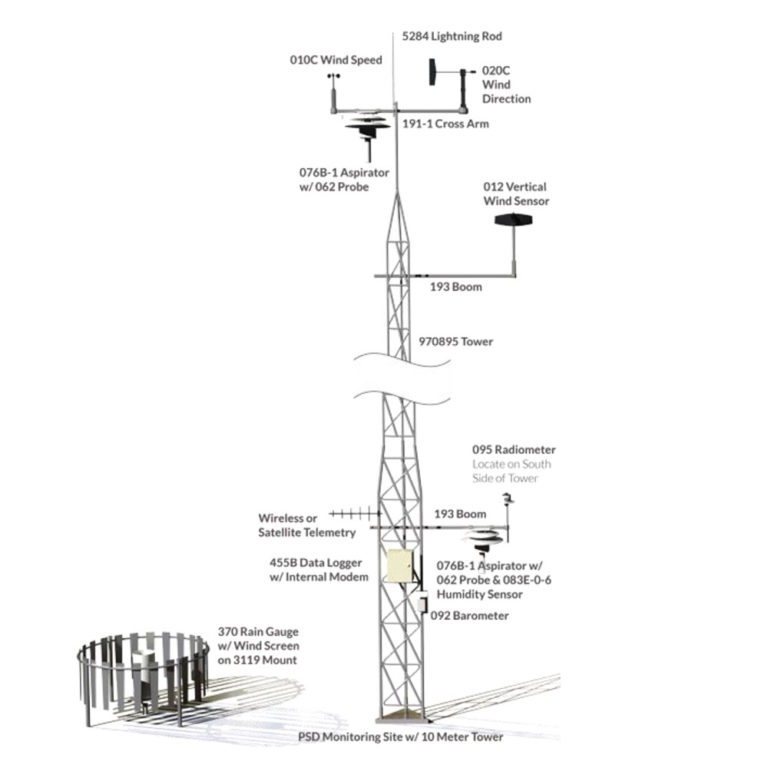 5284 Lightning Rod

010C Wind Speed

020C Wind Direction

191-1 Cross Arm

076B-1 Aspirator w/ 062 Probe

012 Vertical Wind Sensor

193 Boom

970895 Tower

095 Radiometer
Locate on South Side of Tower

Wireless or Satellite Telemetry

193 Boom

455B Data Logger w/ Internal Modem

076B-1 Aspirator w/ 062 Probe & 083E-0-6 Humidity Sensor

092 Barometer

370 Rain Gauge w/ Wind Screen on 3119 Mount

PSD Monitoring Site w/ 10 Meter Tower